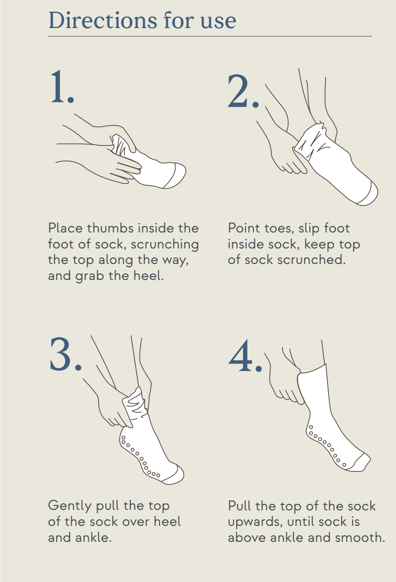 Directions for use

1.

Place thumbs inside the foot of sock, scrunching the top along the way, and grab the heel.

2.

Point toes, slip foot inside sock, keep top of sock scrunched.

3.

Gently pull the top of the sock over heel and ankle.

4.

Pull the top of the sock upwards, until sock is above ankle and smooth.