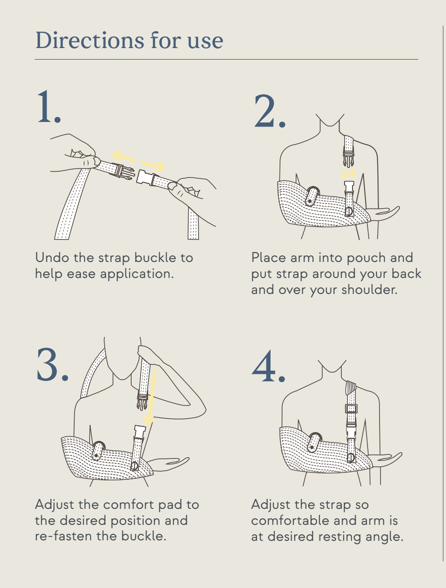 Directions for use

1.

Undo the strap buckle to help ease application.

2.

Place arm into pouch and put strap around your back and over your shoulder.

3.

Adjust the comfort pad to the desired position and re-fasten the buckle.

4.

Adjust the strap so comfortable and arm is at desired resting angle.